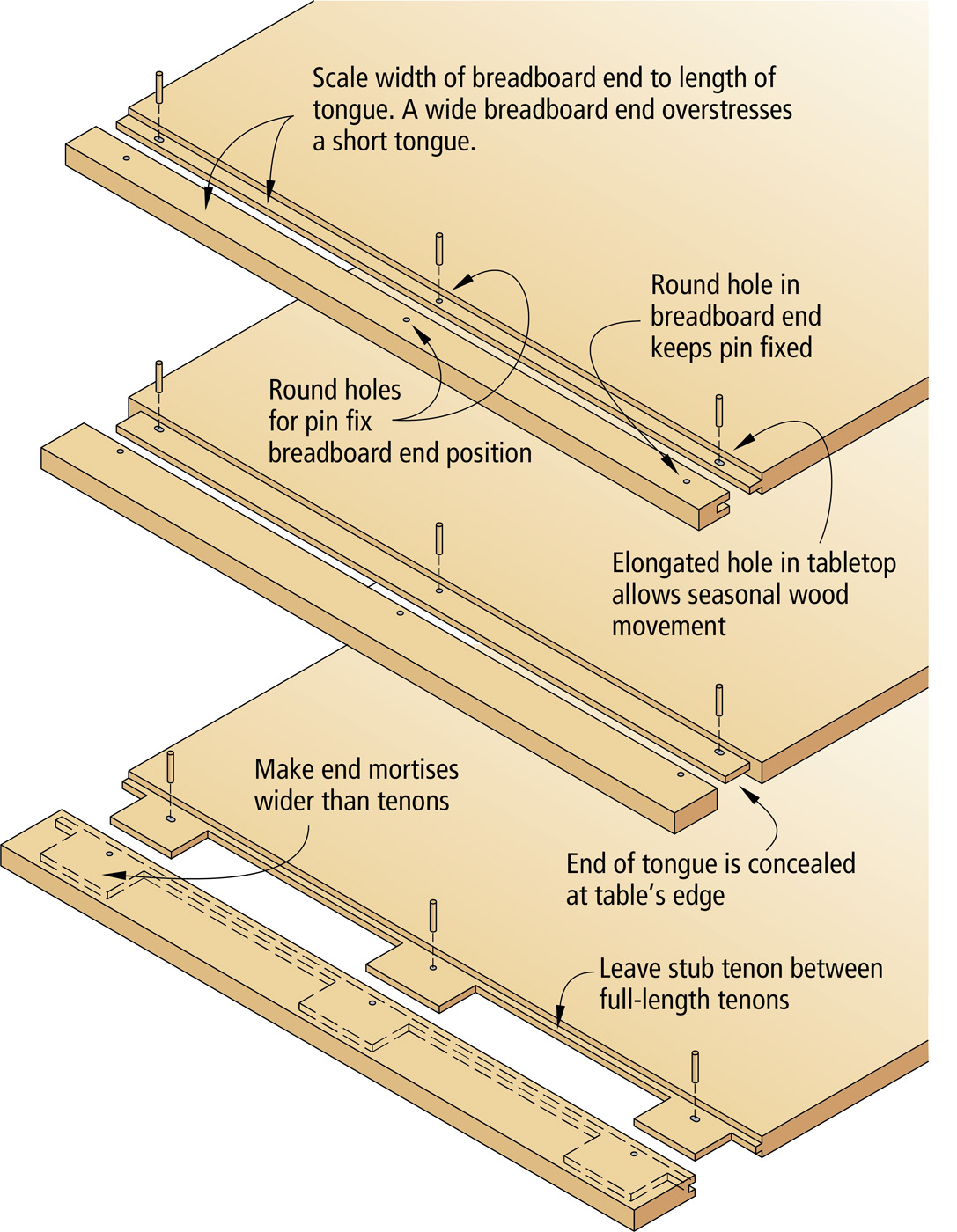 Scale width of breadboard end to length of tongue. A wide breadboard end overstresses a short tongue.

Round hole in breadboard end keeps pin fixed

Round holes for pin fix breadboard end position

Elongated hole in tabletop allows seasonal wood movement

Make end mortises wider than tenons

End of tongue is concealed at table's edge

Leave stub tenon between full-length tenons