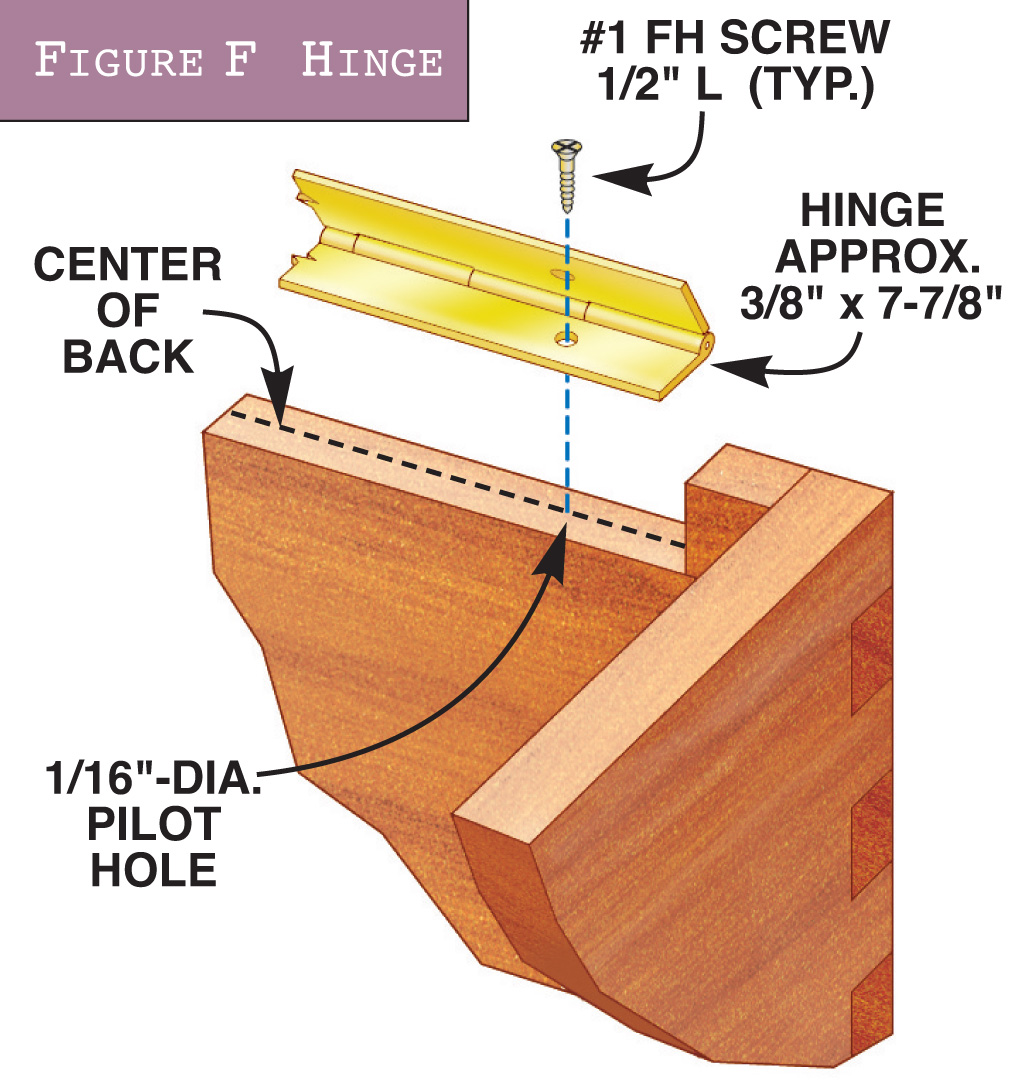 FIGURE F HINGE

#1 FH SCREW 1/2" L (TYP.)

HINGE APPROX. 3/8" x 7-7/8"

CENTER OF BACK

1/16"-DIA. PILOT HOLE