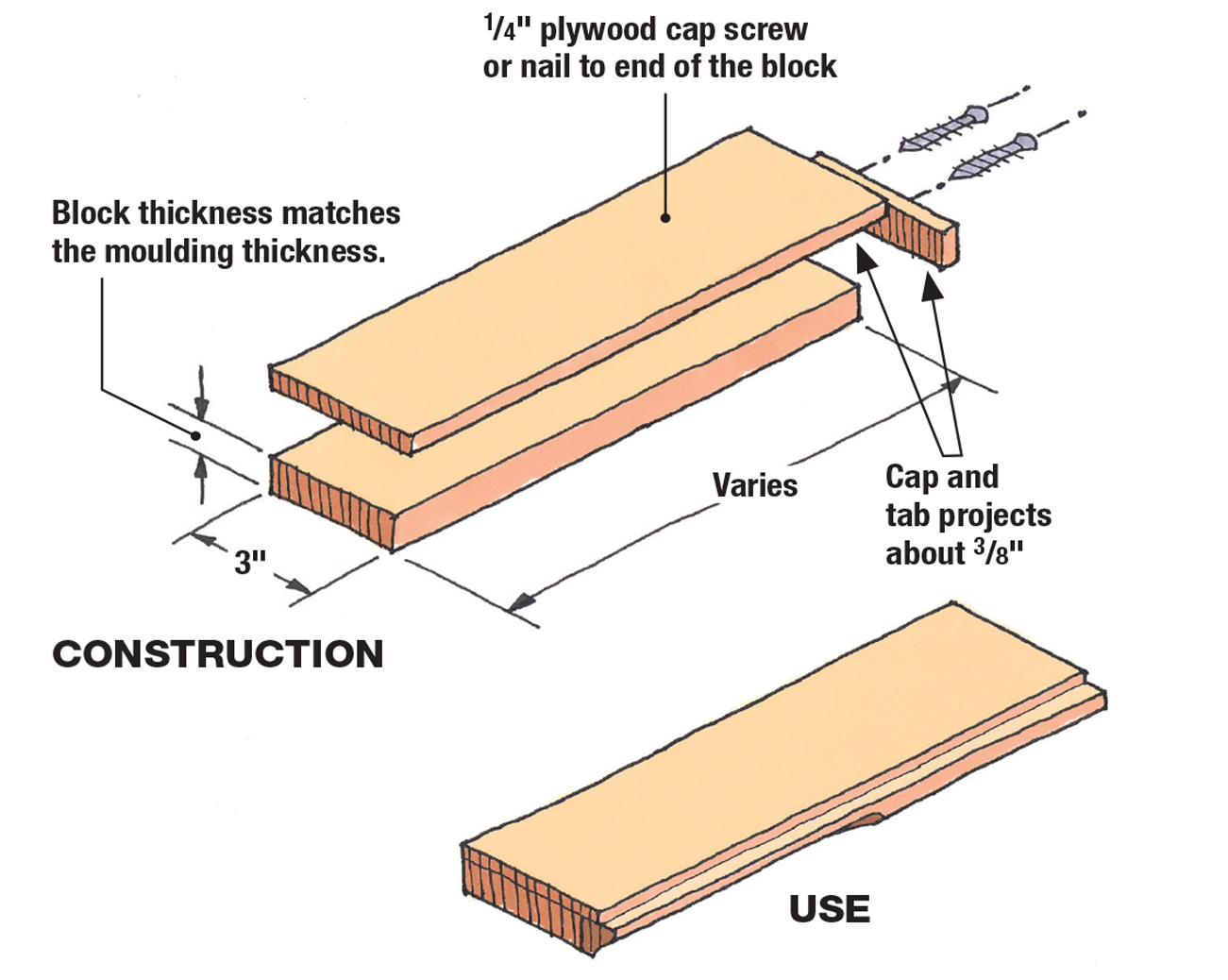 $\frac{1}{4}$" plywood cap screw or nail to end of the block

Block thickness matches the moulding thickness.

Varies

Cap and tab projects about $\frac{3}{8}$"

3"

CONSTRUCTION

USE