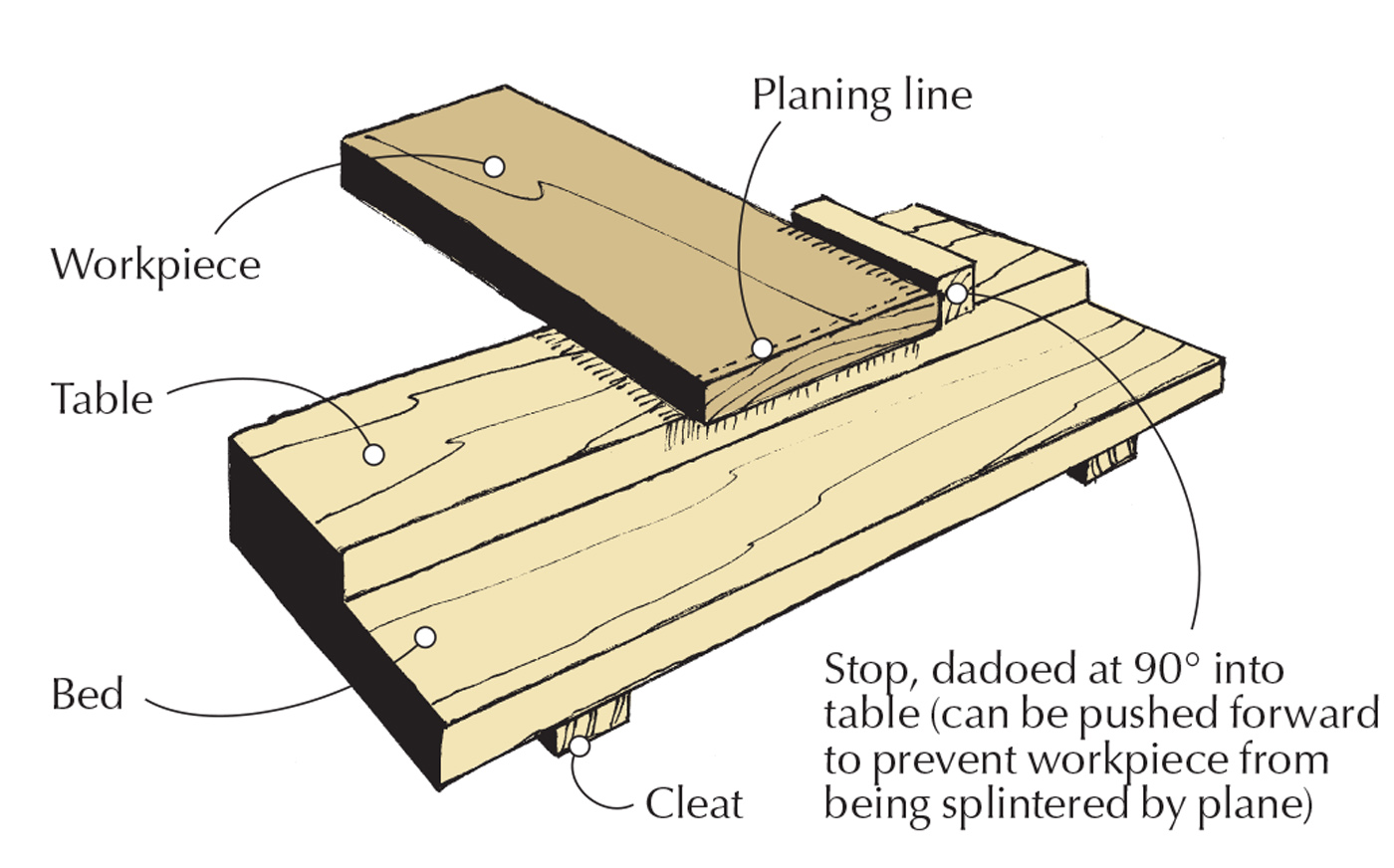 Planing line

Workpiece

Table

Bed

Cleat

Stop, dadoed at 90° into table (can be pushed forward to prevent workpiece from being splintered by plane)