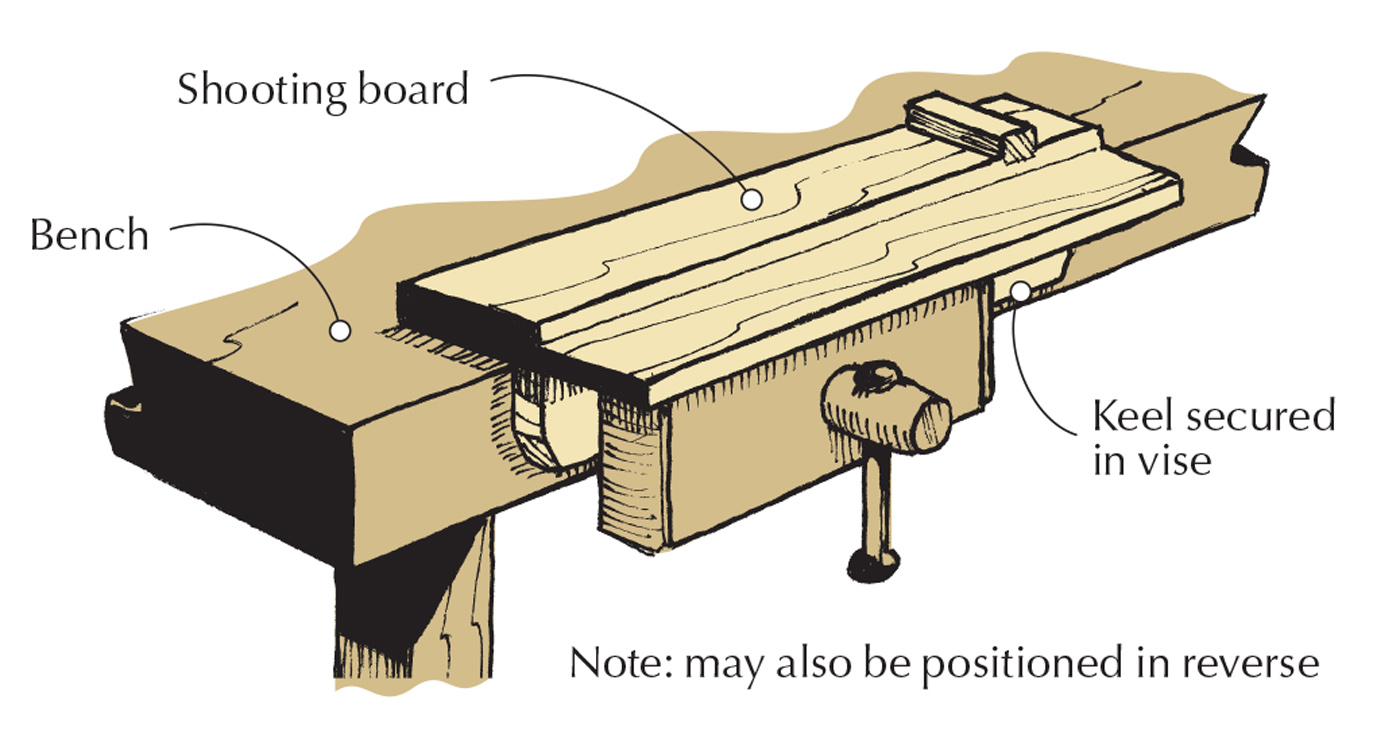 Shooting board

Bench

Keel secured in vise

Note: may also be positioned in reverse