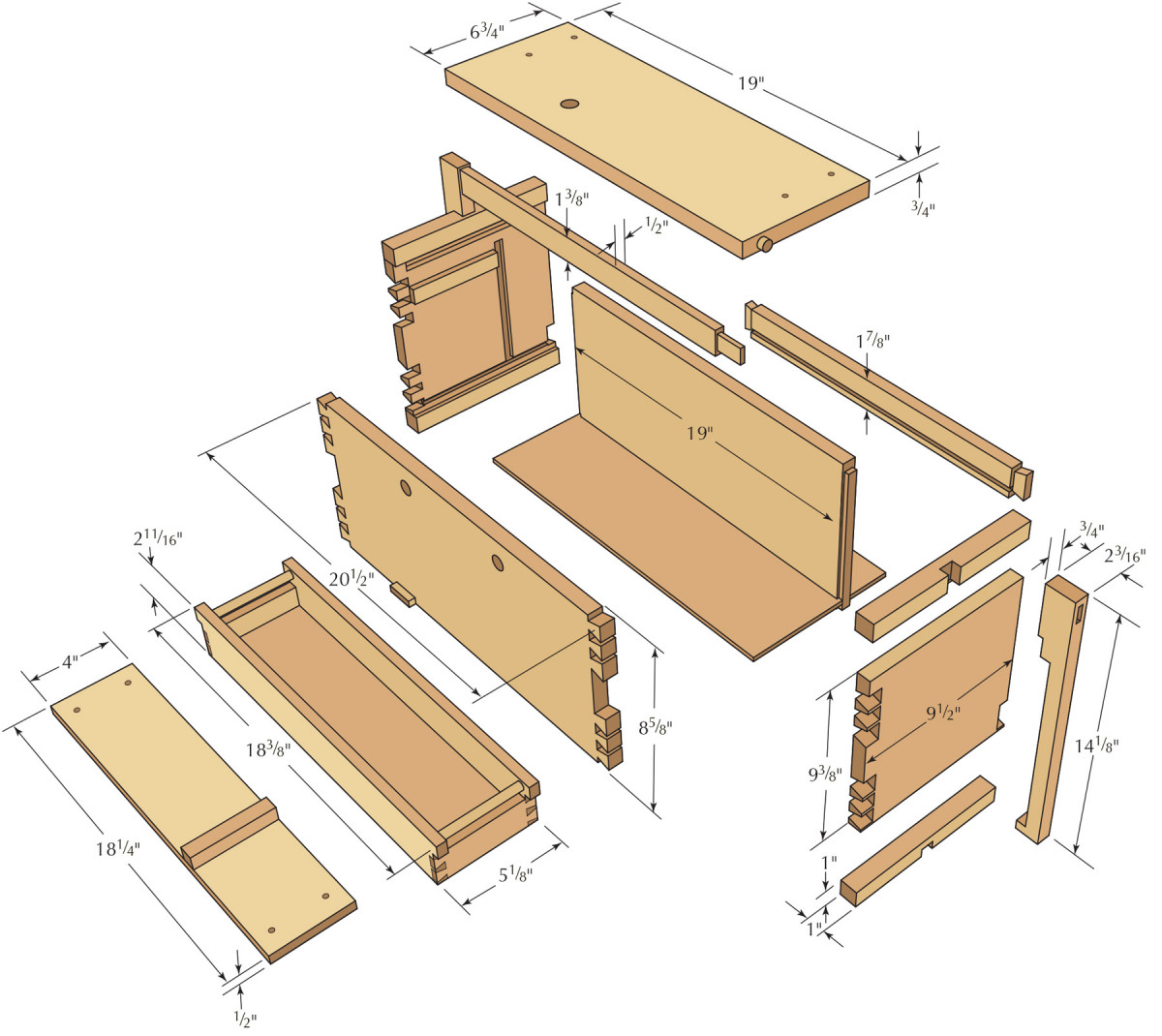 $6\frac{3}{4}$"
19"
$\frac{3}{4}$"
$1\frac{3}{8}$"
$\frac{1}{2}$"
$1\frac{7}{8}$"
19"
$2\frac{11}{16}$"
$20\frac{1}{2}$"
$\frac{3}{4}$"
$2\frac{3}{16}$"
4"
$18\frac{3}{8}$"
$8\frac{5}{8}$"
$9\frac{1}{2}$"
$9\frac{3}{8}$"
$14\frac{1}{8}$"
$18\frac{1}{4}$"
$5\frac{1}{8}$"
1"
1"
$\frac{1}{2}$"