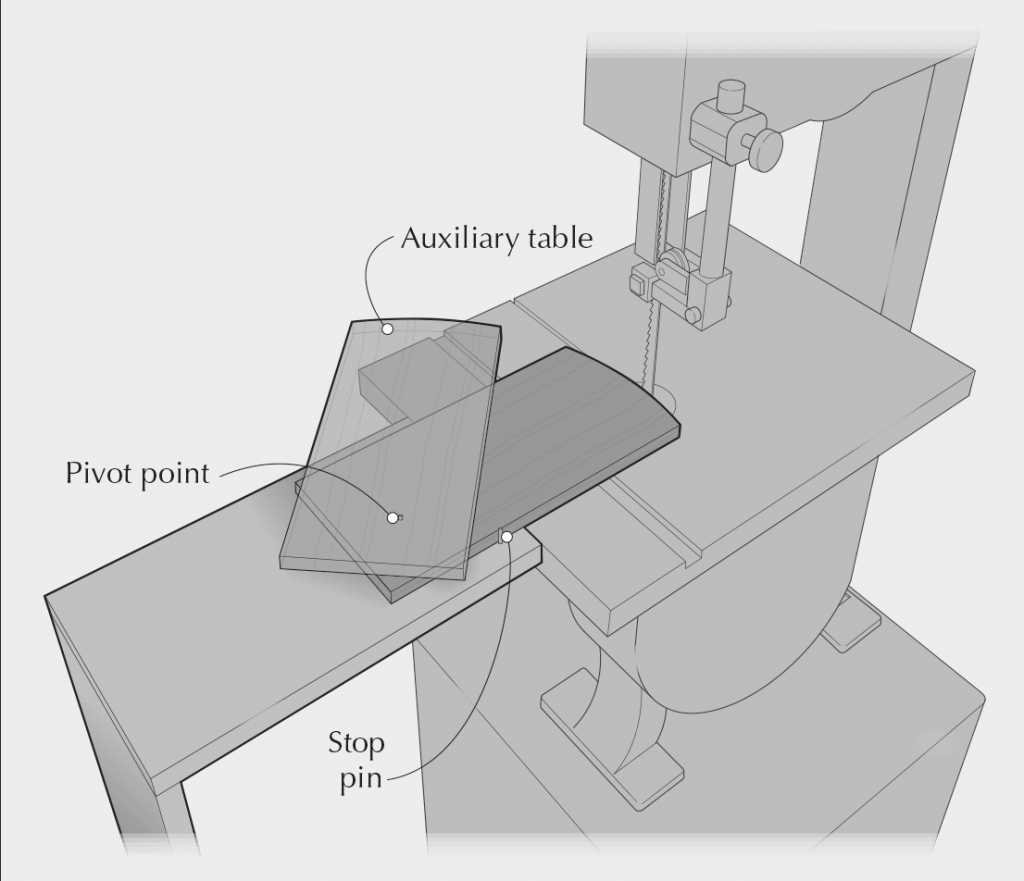 Auxiliary table

Pivot point

Stop pin