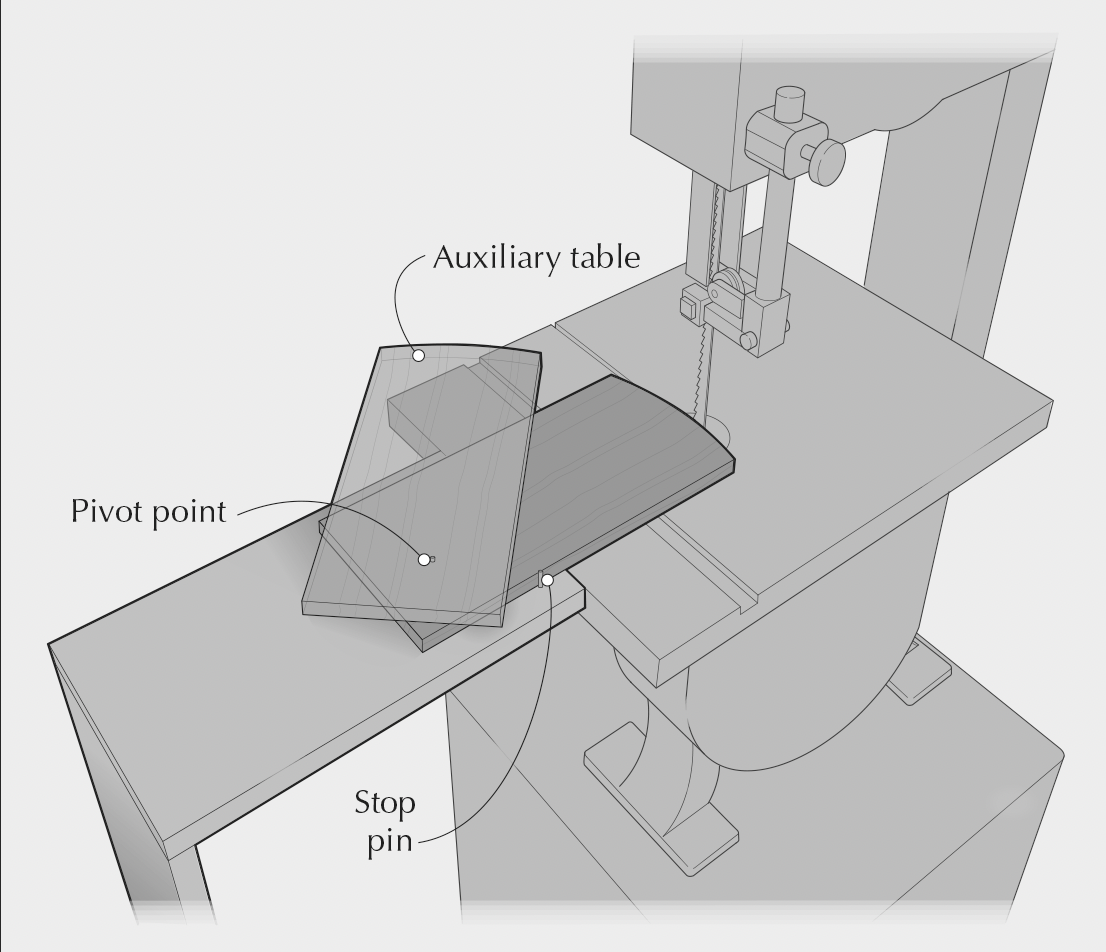 Auxiliary table

Pivot point

Stop pin