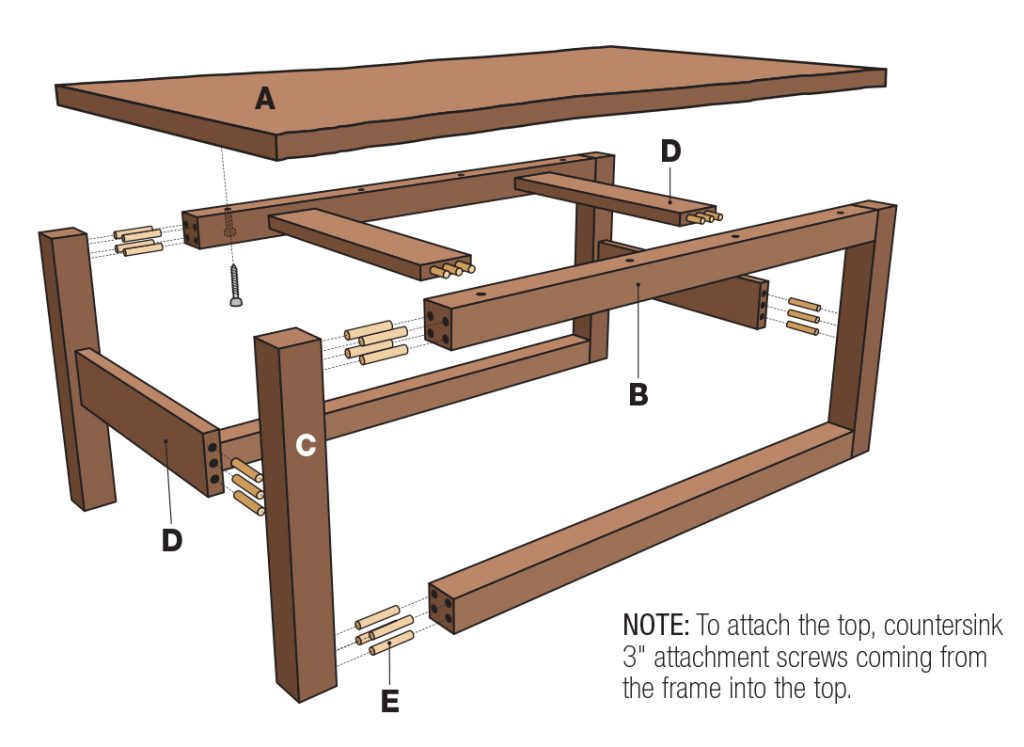 A

D

B

C

D

E

NOTE: To attach the top, countersink 3" attachment screws coming from the frame into the top.