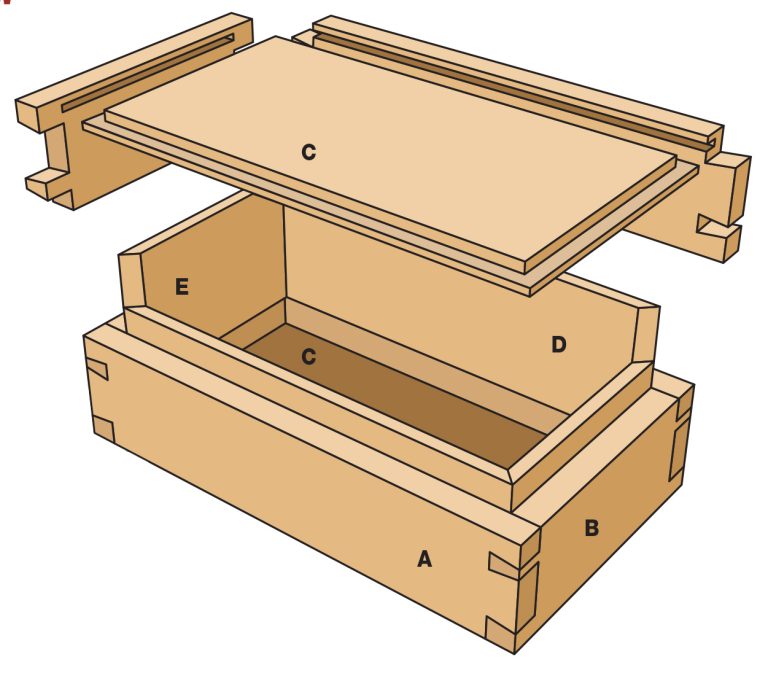 C
E
C
D
B
A