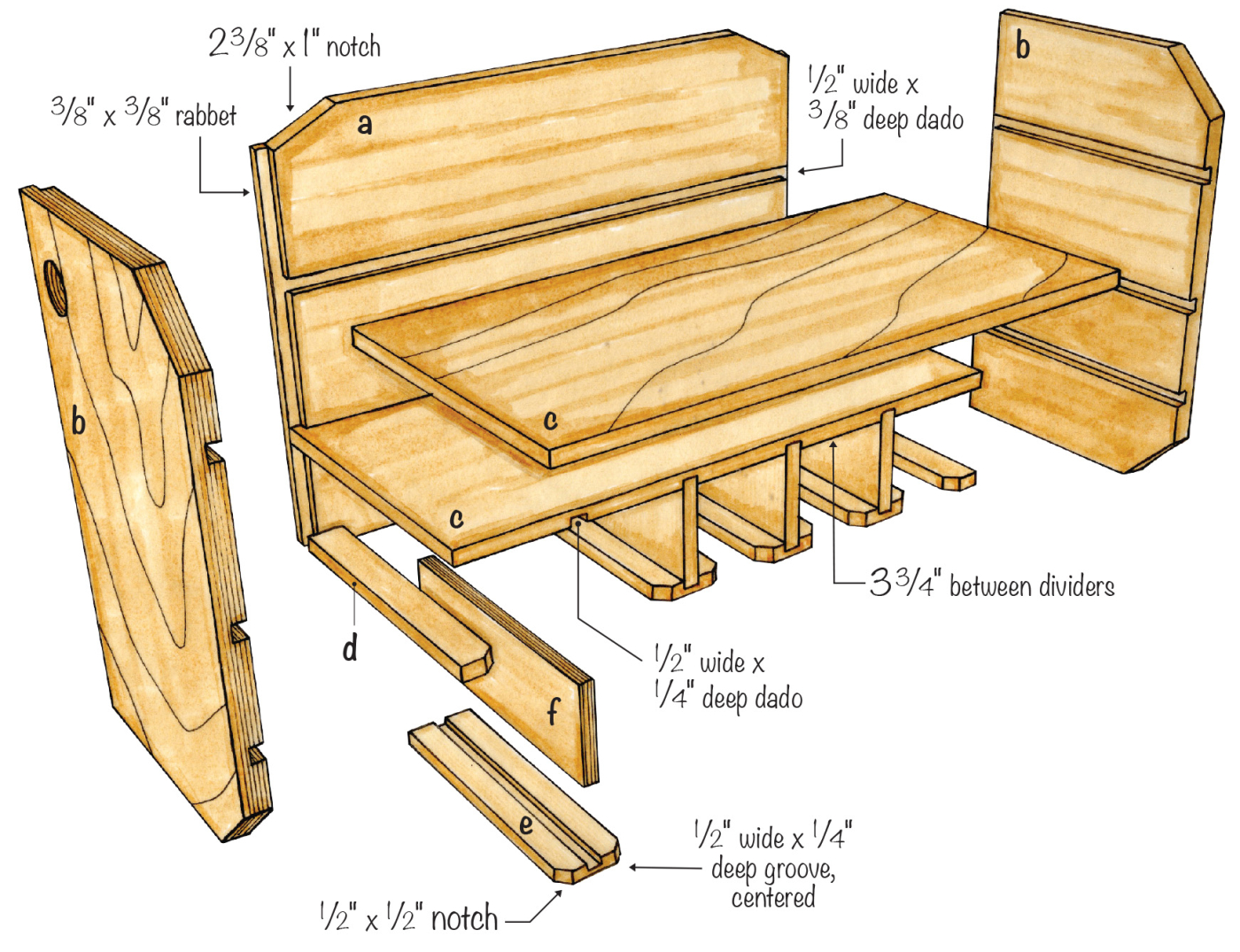 $2\frac{3}{8}$" x 1" notch

$\frac{3}{8}$" x $\frac{3}{8}$" rabbet

a

$\frac{1}{2}$" wide x $\frac{3}{8}$" deep dado

b

b

c

c

$3\frac{3}{4}$" between dividers

d

$\frac{1}{2}$" wide x $\frac{1}{4}$" deep dado

f

e

$\frac{1}{2}$" wide x $\frac{1}{4}$" deep groove, centered

$\frac{1}{2}$" x $\frac{1}{2}$" notch